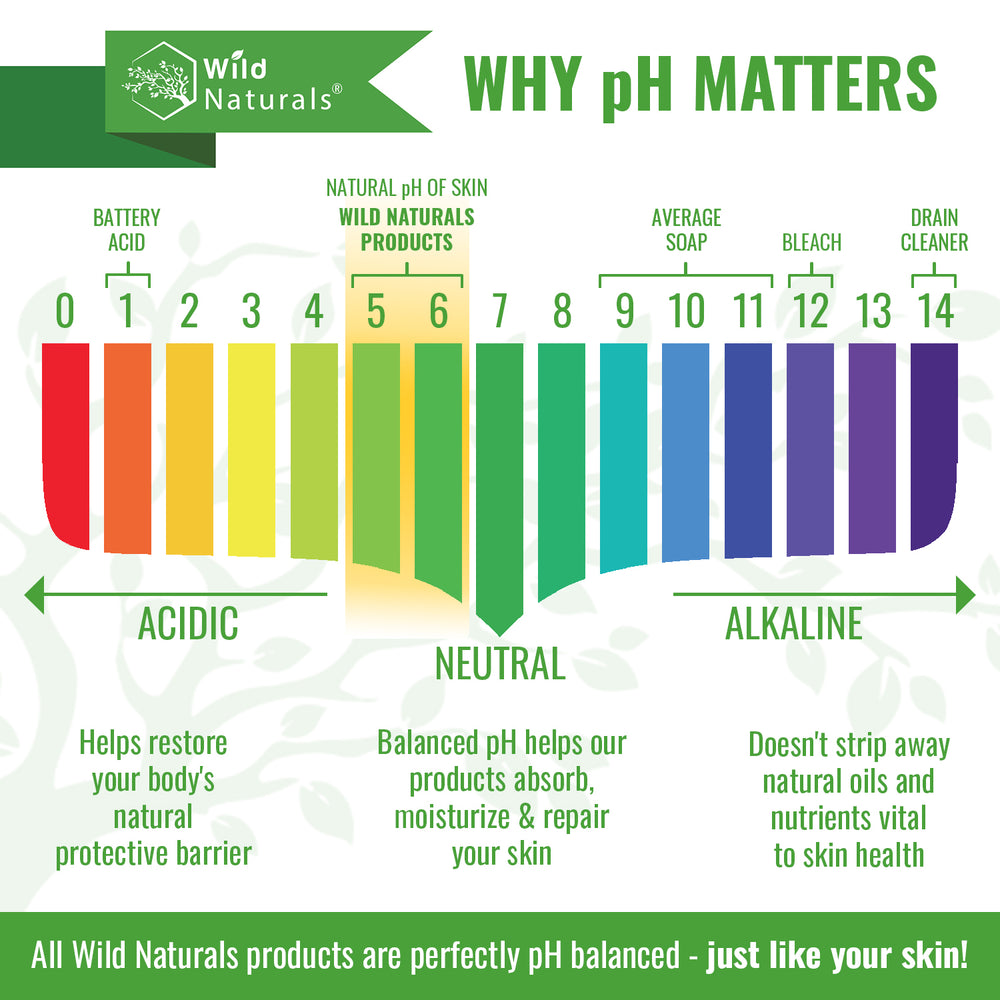 Wild Naturals®

WHY pH MATTERS

BATTERY ACID

NATURAL pH OF SKIN
WILD NATURALS PRODUCTS

AVERAGE SOAP

BLEACH

DRAIN CLEANER

0 1 2 3 4 5 6 7 8 9 10 11 12 13 14

ACIDIC

NEUTRAL

ALKALINE

Helps restore your body's natural protective barrier

Balanced pH helps our products absorb, moisturize & repair your skin

Doesn't strip away natural oils and nutrients vital to skin health

All Wild Naturals products are perfectly pH balanced - just like your skin!