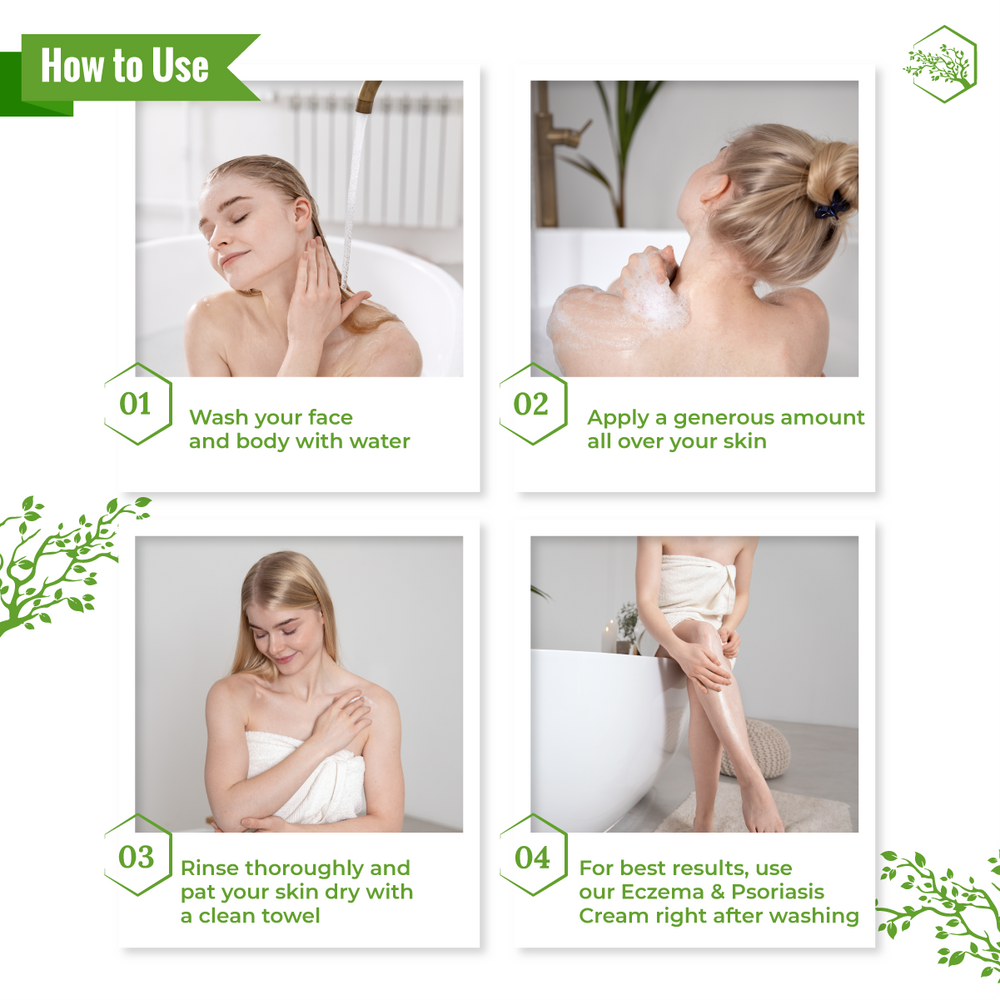 How to Use

01
Wash your face and body with water

02
Apply a generous amount all over your skin

03
Rinse thoroughly and pat your skin dry with a clean towel

04
For best results, use our Eczema & Psoriasis Cream right after washing